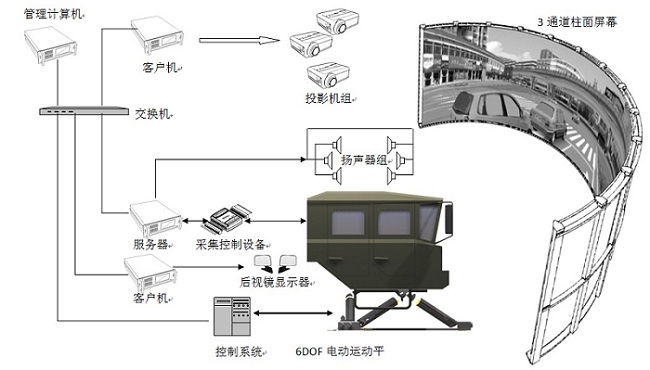 管理计算机

客户机

投影机组

3 通道柱面屏幕

交换机

扬声器组

服务器

采集控制设备

后视镜显示器

客户机

控制系统

6DOF 电动运动平